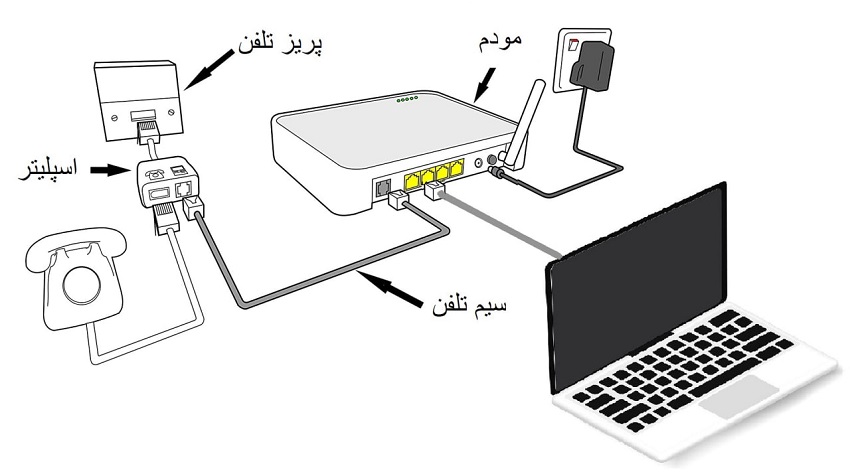 پریز تلفن

مودم

اسپلیتر

سیم تلفن